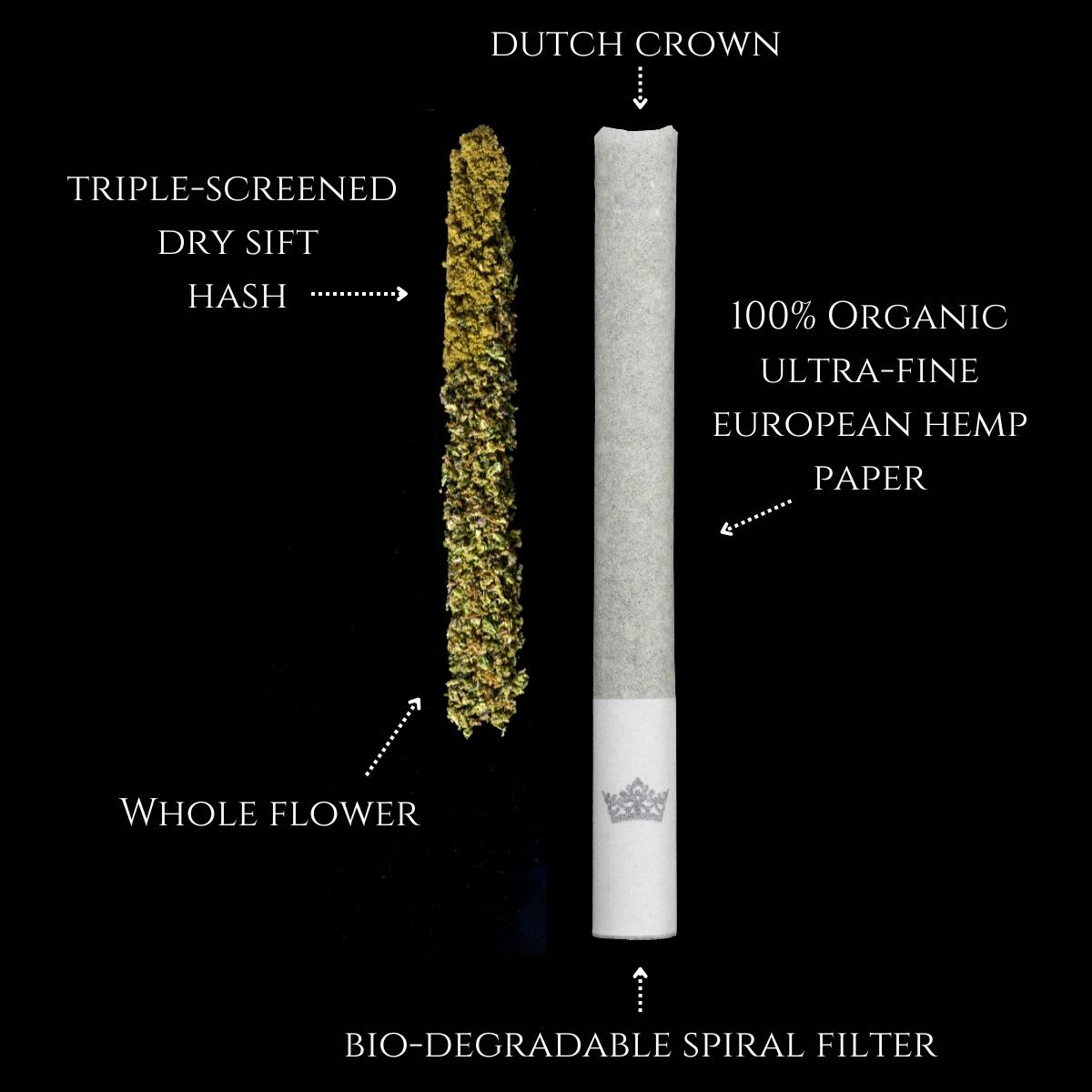 DUTCH CROWN

TRIPLE-SCREENED DRY SIFT HASH

100% ORGANIC ULTRA-FINE EUROPEAN HEMP PAPER

WHOLE FLOWER

BIO-DEGRADABLE SPIRAL FILTER