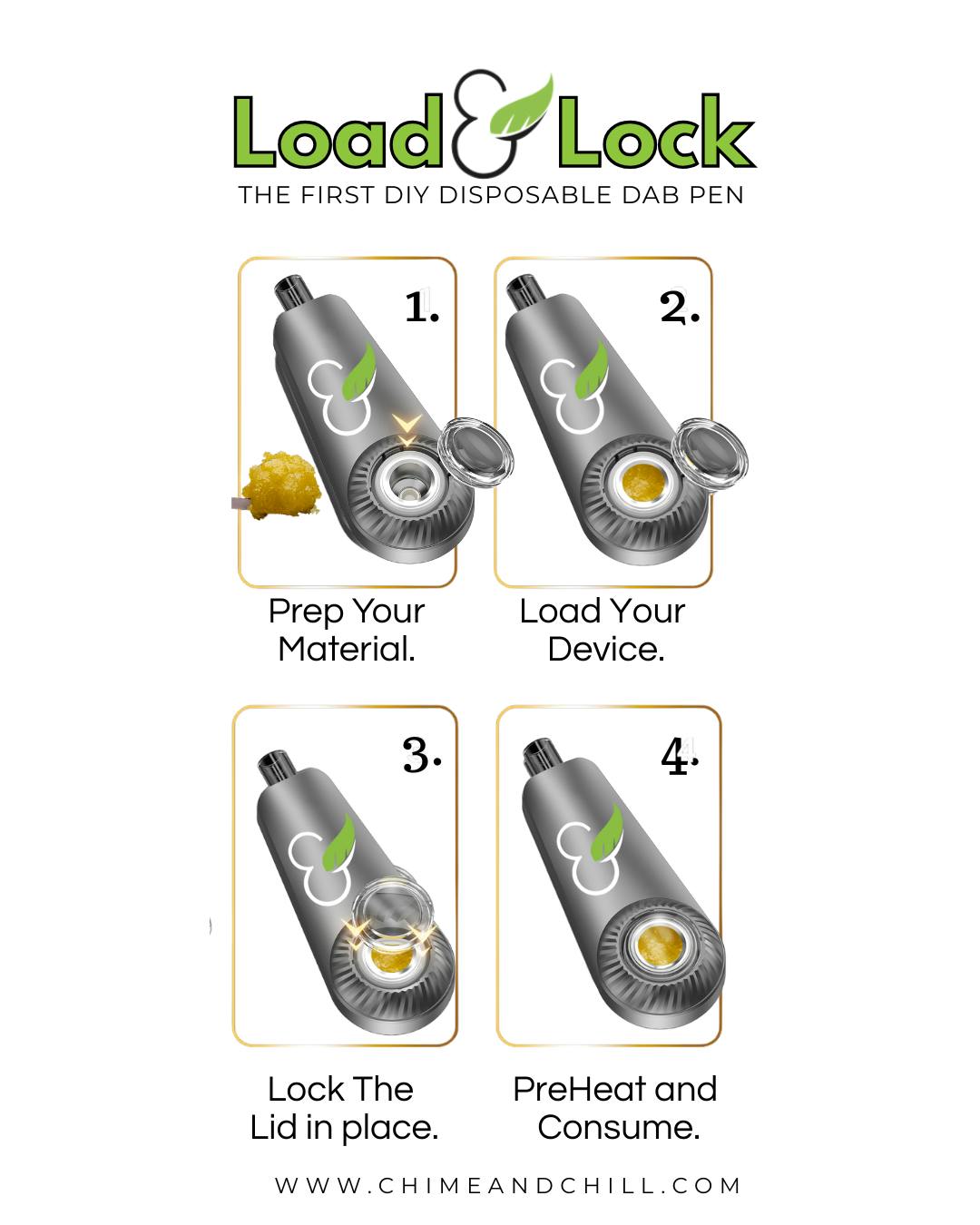 Load & Lock
THE FIRST DIY DISPOSABLE DAB PEN

1.

Prep Your Material.

2.

Load Your Device.

3.

Lock The Lid in place.

4.

PreHeat and Consume.

WWW.CHIMEANDCHILL.COM